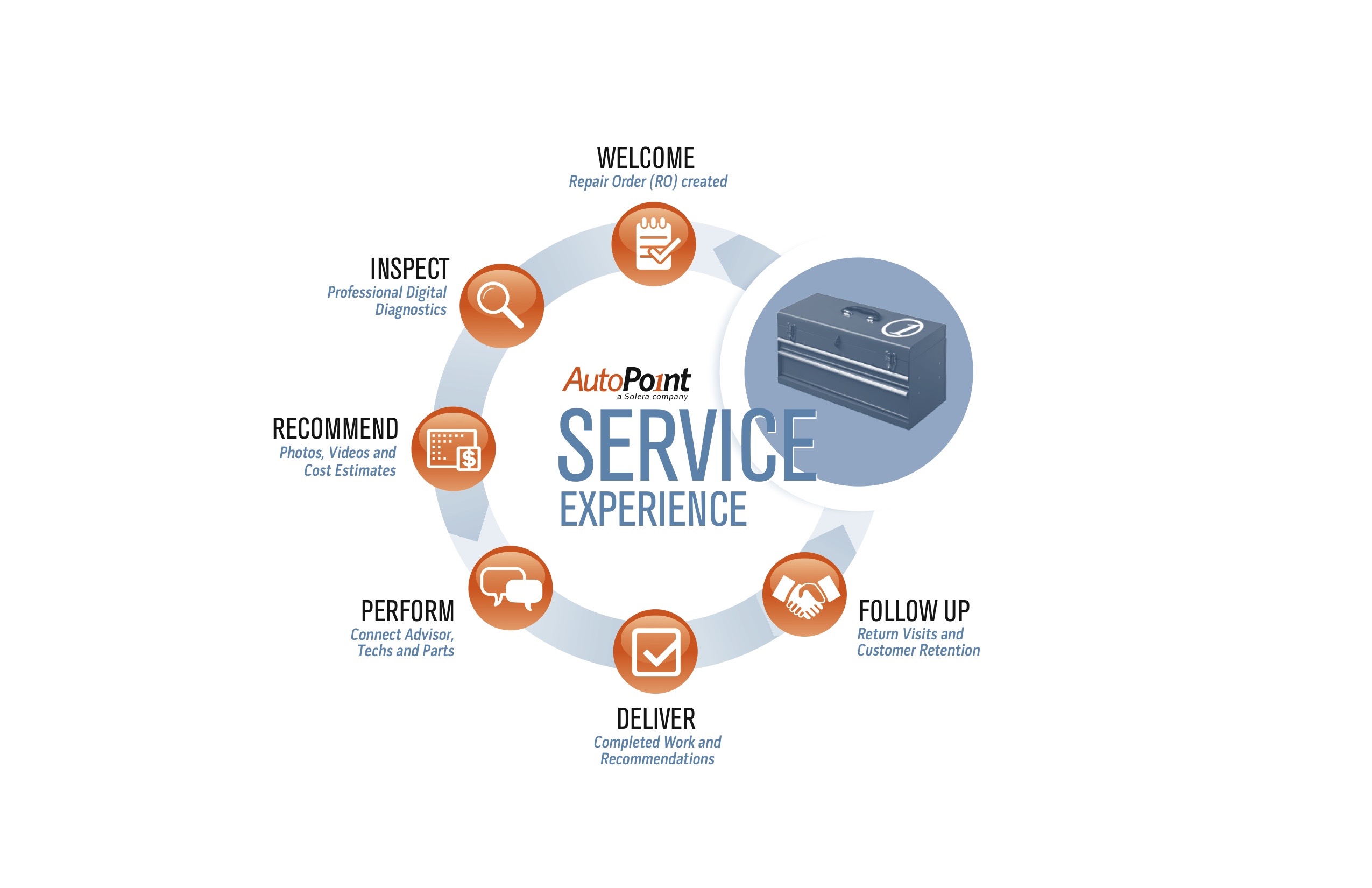 WELCOME
Repair Order (RO) created

INSPECT
Professional Digital Diagnostics

RECOMMEND
Photos, Videos and Cost Estimates

PERFORM
Connect Advisor, Techs and Parts

DELIVER
Completed Work and Recommendations

FOLLOW UP
Return Visits and Customer Retention

AutoPoint
a Solera company
SERVICE
EXPERIENCE